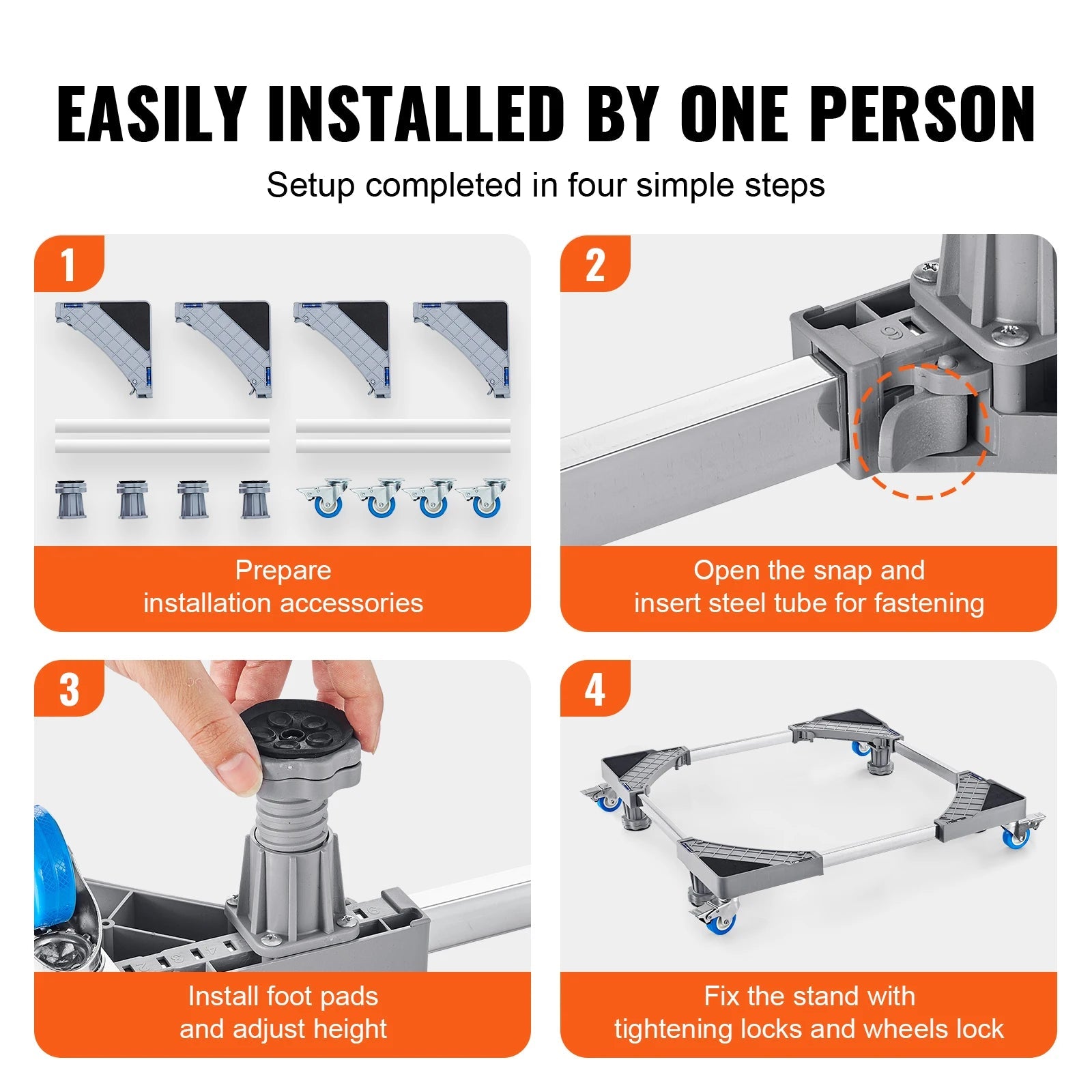 EASILY INSTALLED BY ONE PERSON

Setup completed in four simple steps

1

Prepare installation accessories

2

Open the snap and insert steel tube for fastening

3

Install foot pads and adjust height

4

Fix the stand with tightening locks and wheels lock