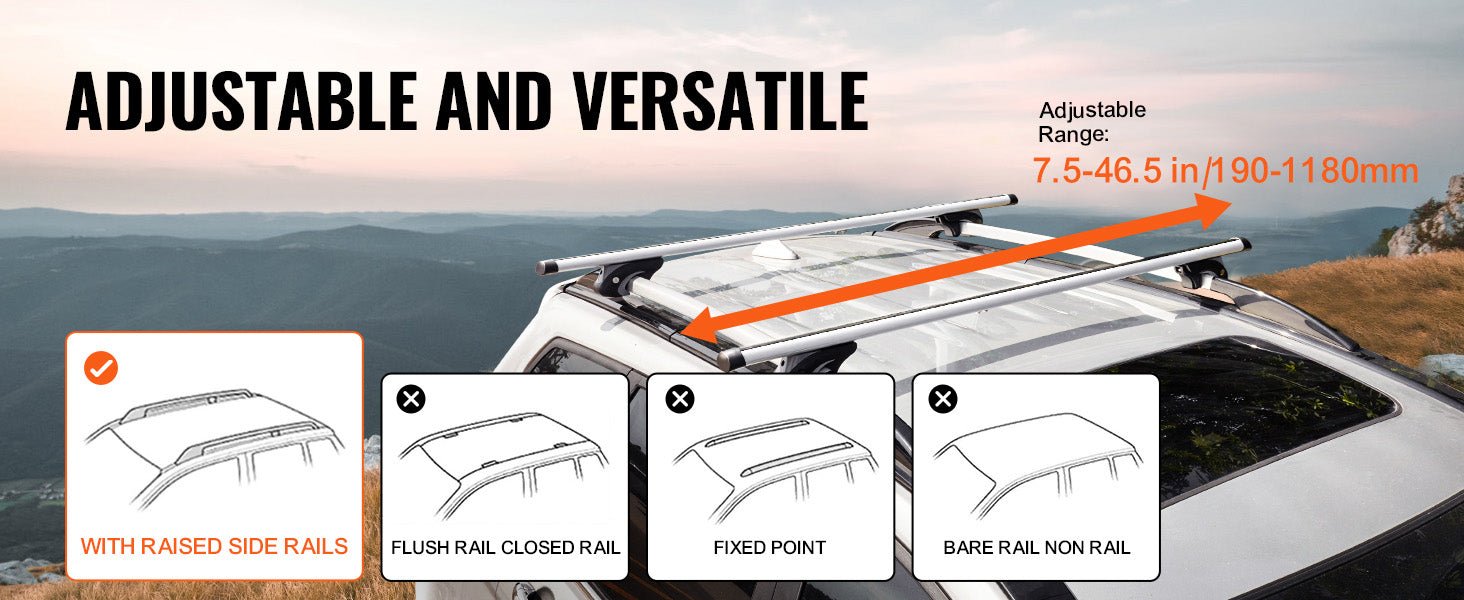 ADJUSTABLE AND VERSATILE

Adjustable Range:
7.5-46.5 in/190-1180mm

WITH RAISED SIDE RAILS

FLUSH RAIL CLOSED RAIL

FIXED POINT

BARE RAIL NON RAIL