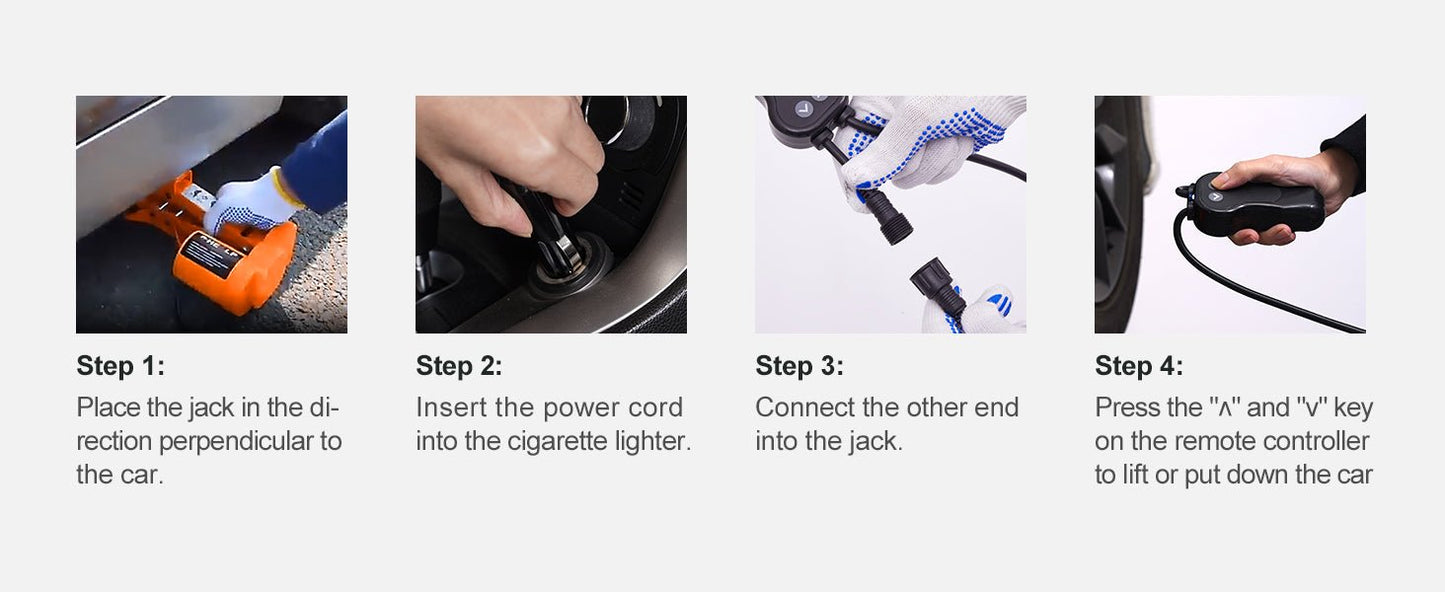 Step 1:
Place the jack in the direction perpendicular to the car.

Step 2:
Insert the power cord into the cigarette lighter.

Step 3:
Connect the other end into the jack.

Step 4:
Press the "∧" and "∨" key on the remote controller to lift or put down the car